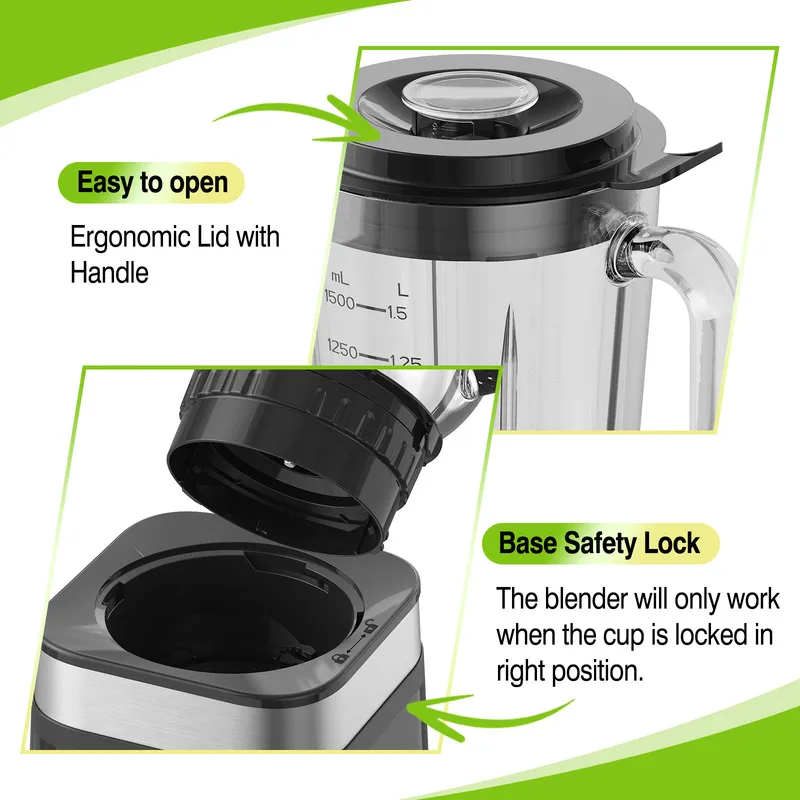 Easy to open

Ergonomic Lid with Handle

mL L
1500 1.5
1250 1.25

Base Safety Lock

The blender will only work when the cup is locked in right position.