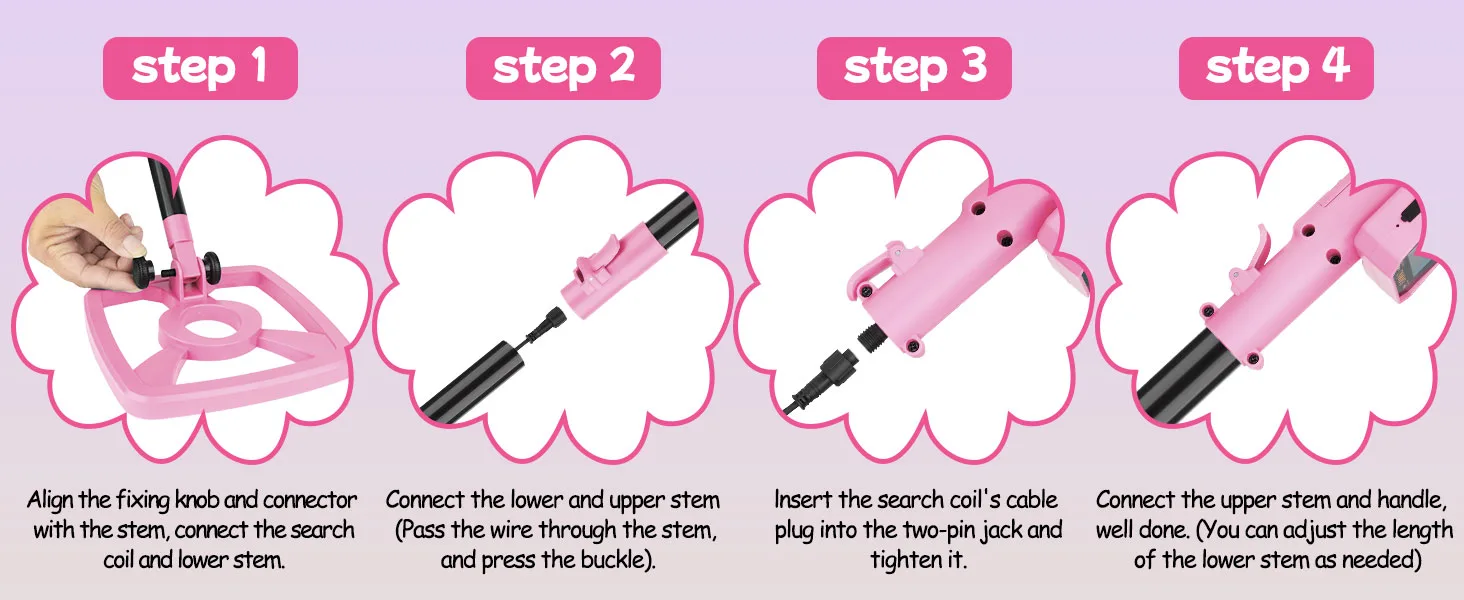 step 1

Align the fixing knob and connector with the stem, connect the search coil and lower stem.

step 2

Connect the lower and upper stem (Pass the wire through the stem, and press the buckle).

step 3

Insert the search coil's cable plug into the two-pin jack and tighten it.

step 4

Connect the upper stem and handle, well done. (You can adjust the length of the lower stem as needed)